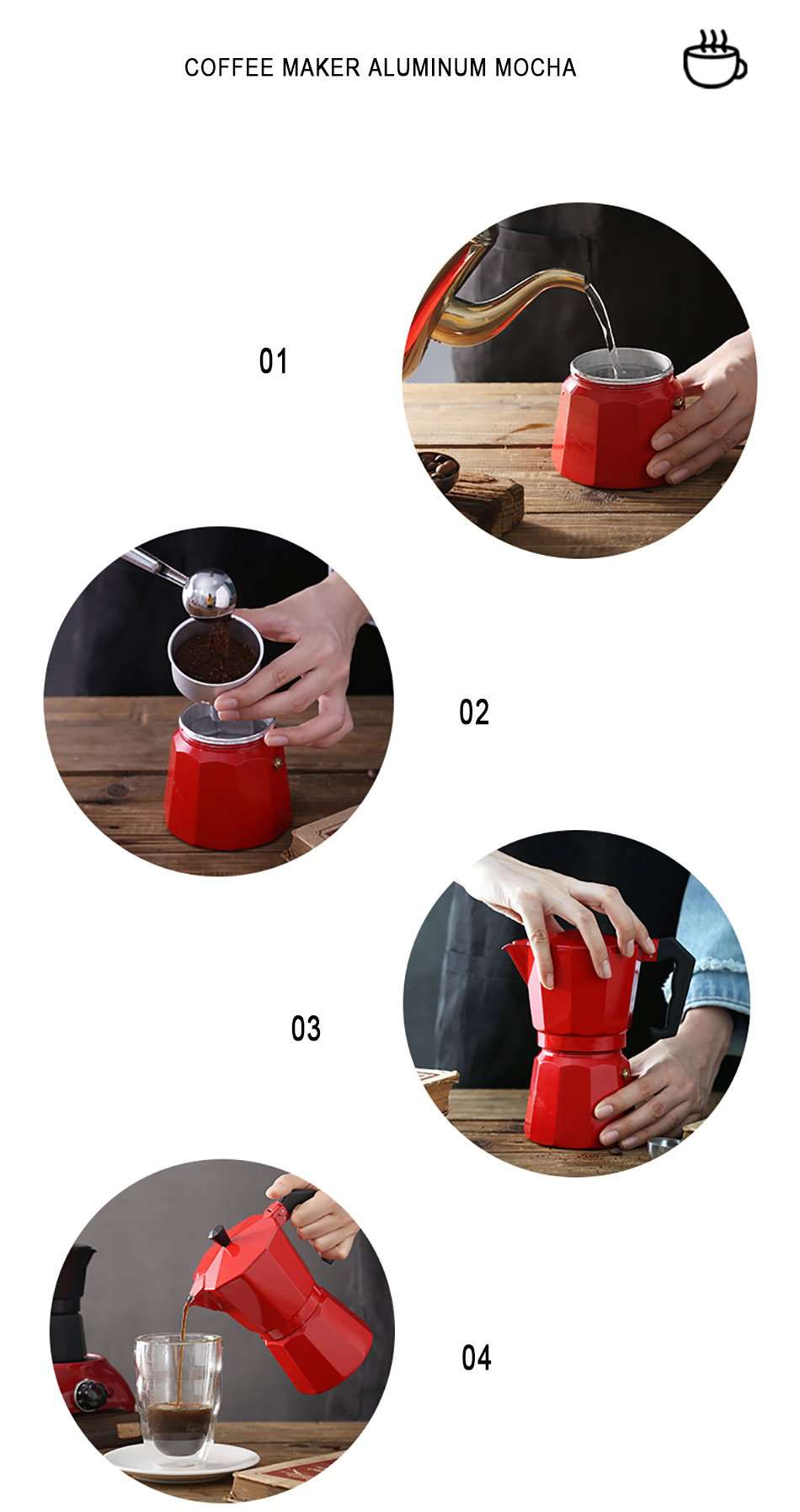 COFFEE MAKER ALUMINUM MOCHA

01

02

03

04