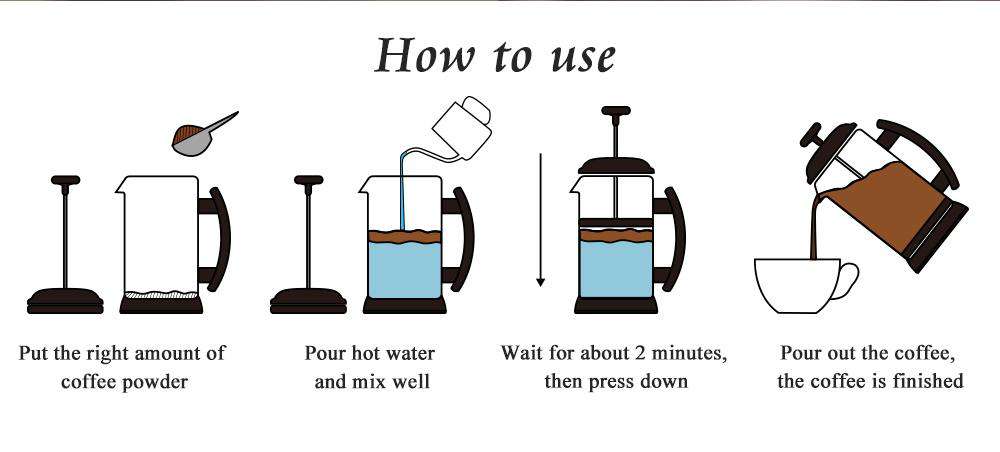 How to use

Put the right amount of coffee powder

Pour hot water and mix well

Wait for about 2 minutes, then press down

Pour out the coffee, the coffee is finished